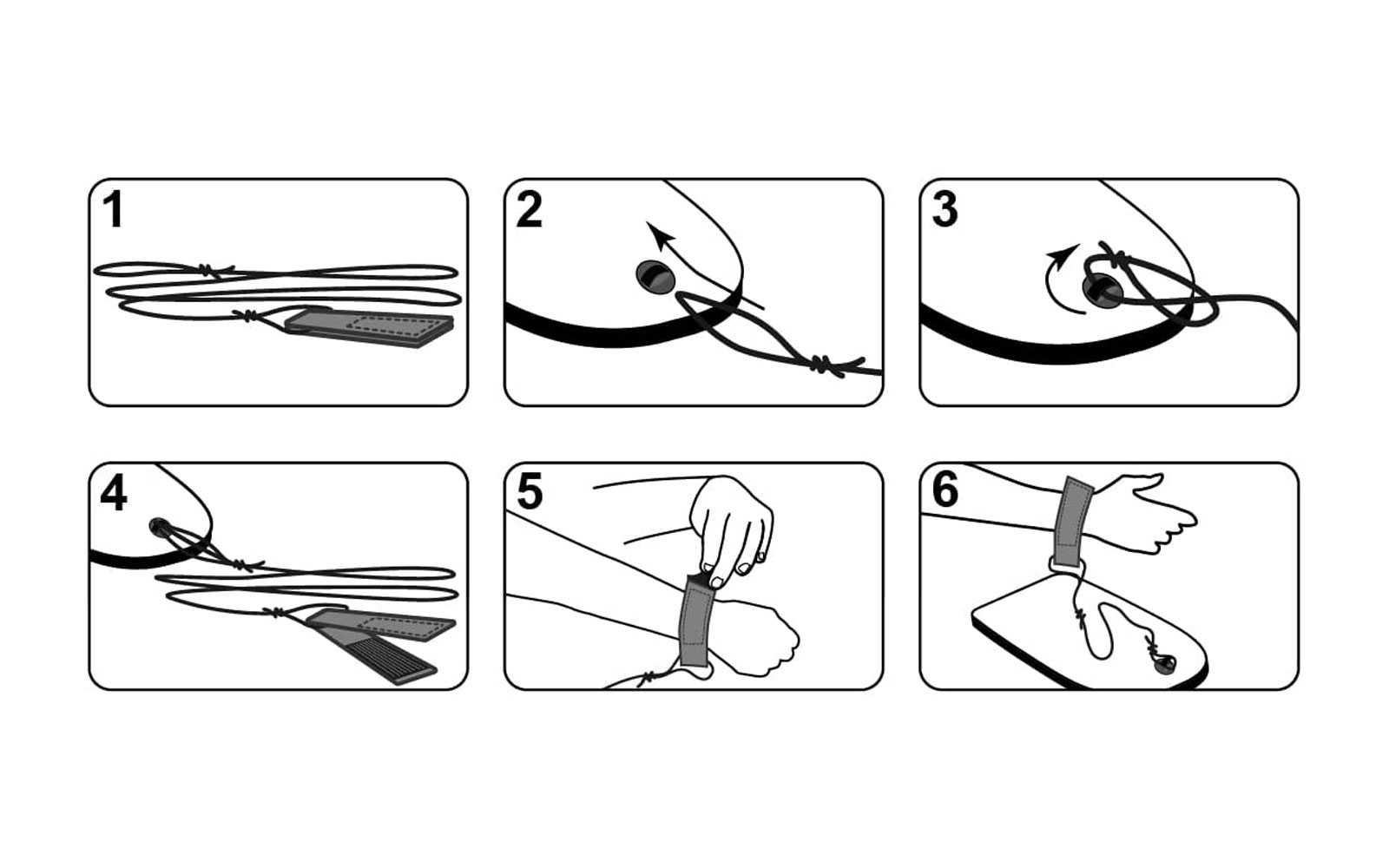 1

2

3

4

5

6